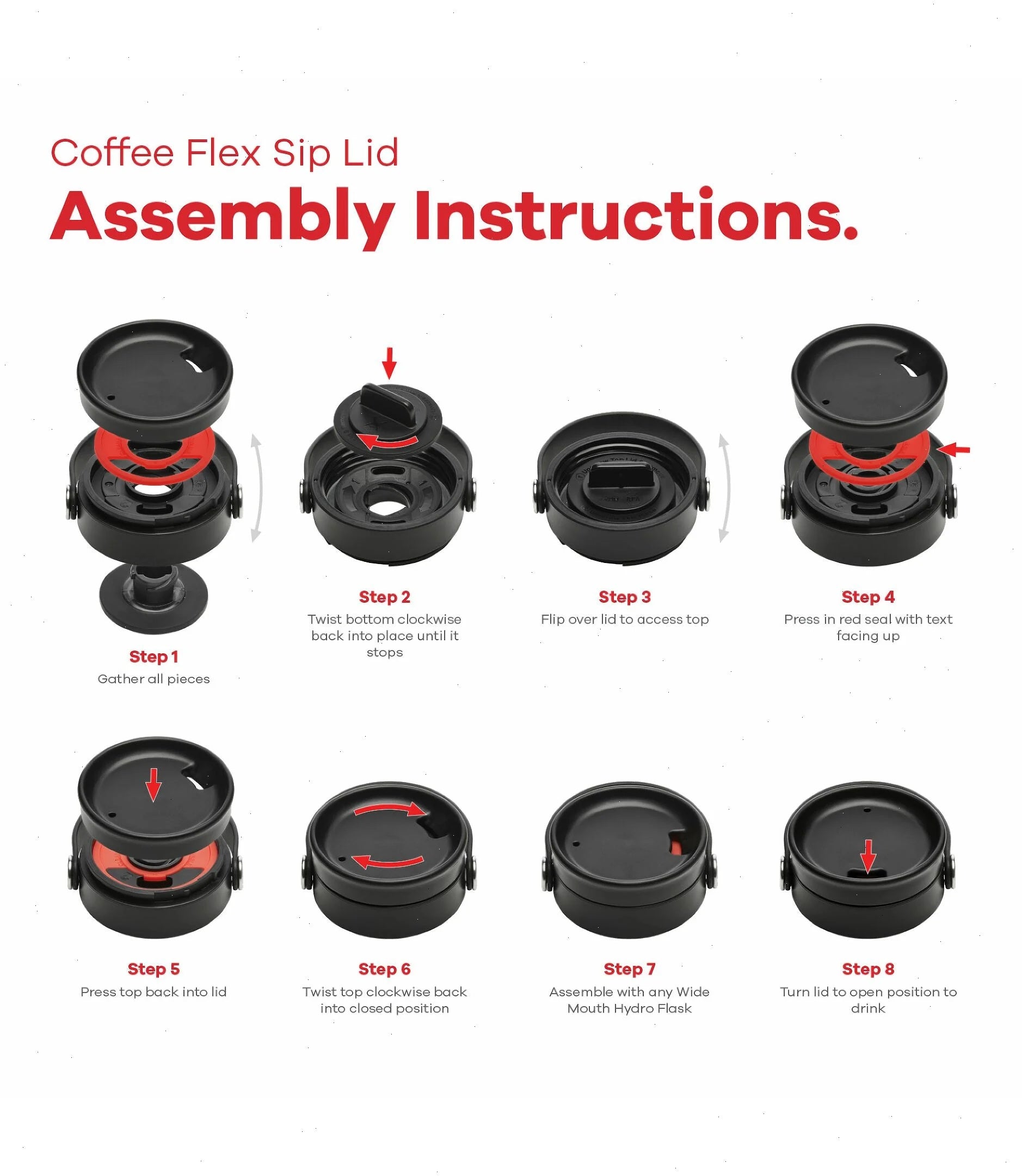 Coffee Flex Sip Lid
Assembly Instructions.

Step 1
Gather all pieces

Step 2
Twist bottom clockwise back into place until it stops

Step 3
Flip over lid to access top

Step 4
Press in red seal with text facing up

Step 5
Press top back into lid

Step 6
Twist top clockwise back into closed position

Step 7
Assemble with any Wide Mouth Hydro Flask

Step 8
Turn lid to open position to drink